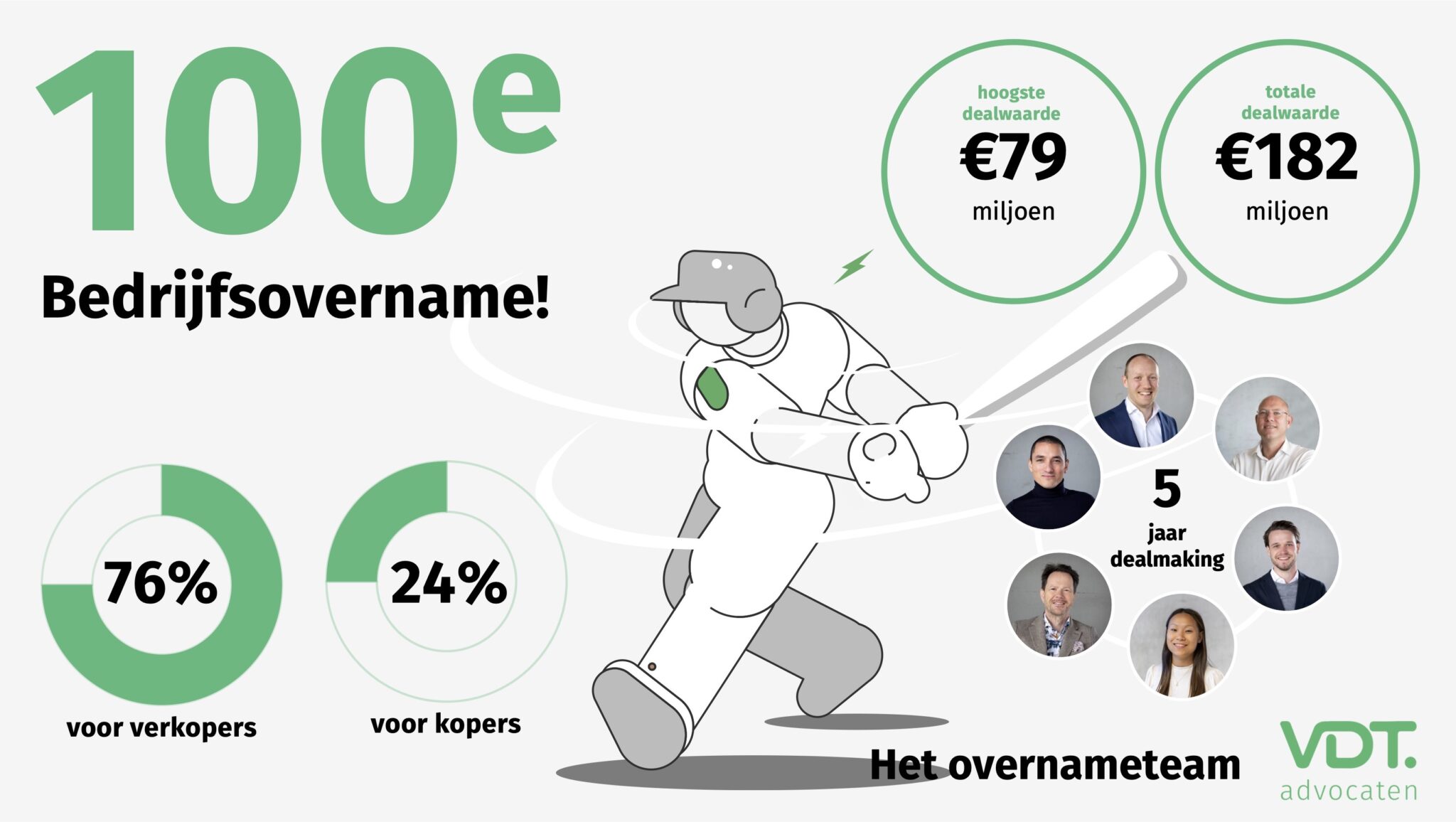 100$^e$
Bedrijfsovername!

hoogste dealwaarde
€79
miljoen

totale dealwaarde
€182
miljoen

76%
voor verkopers

24%
voor kopers

5
jaar
dealmaking

Het overnameteam

VDT.
advocaten